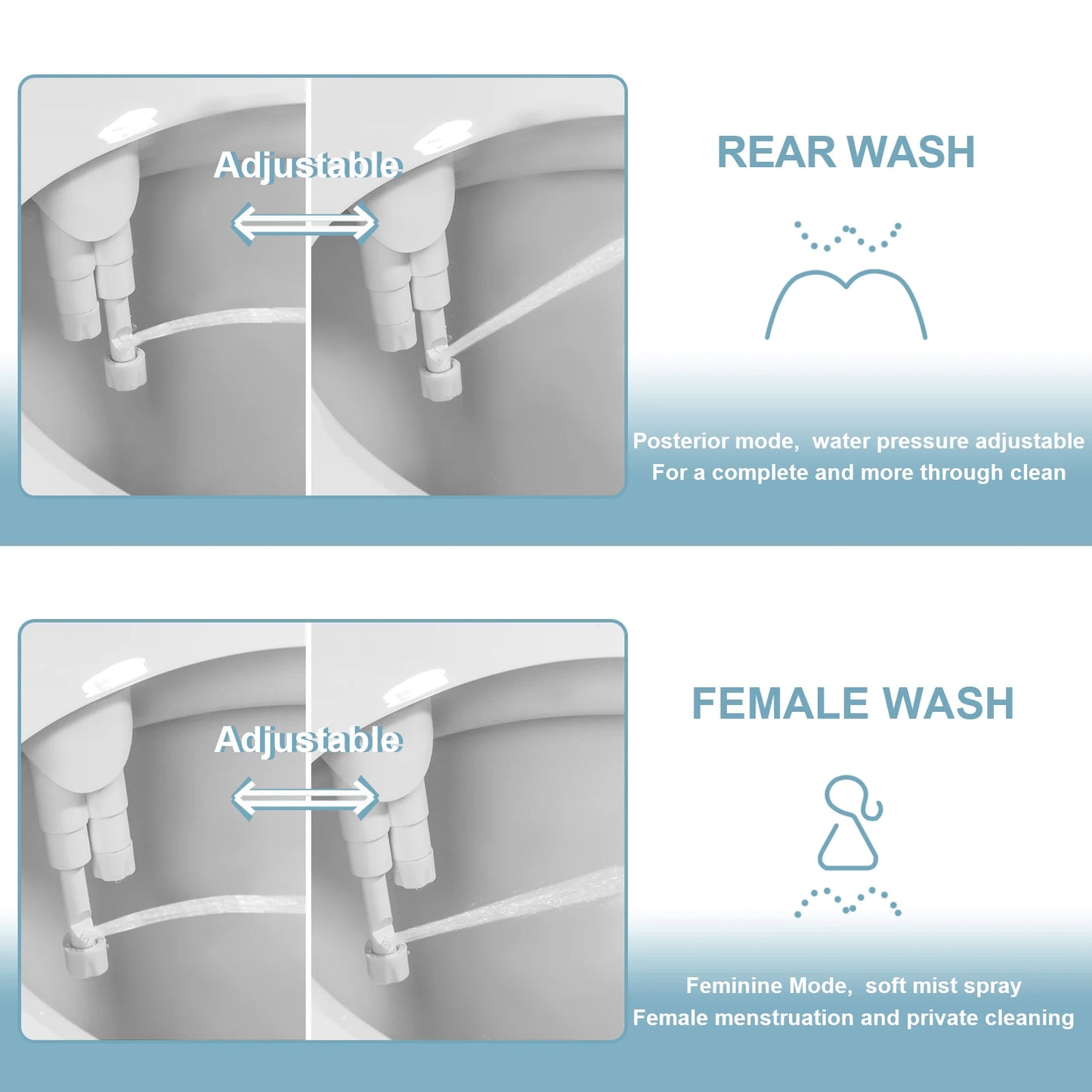 Adjustable

REAR WASH

Posterior mode, water pressure adjustable
For a complete and more through clean

Adjustable

FEMALE WASH

Feminine Mode, soft mist spray
Female menstruation and private cleaning