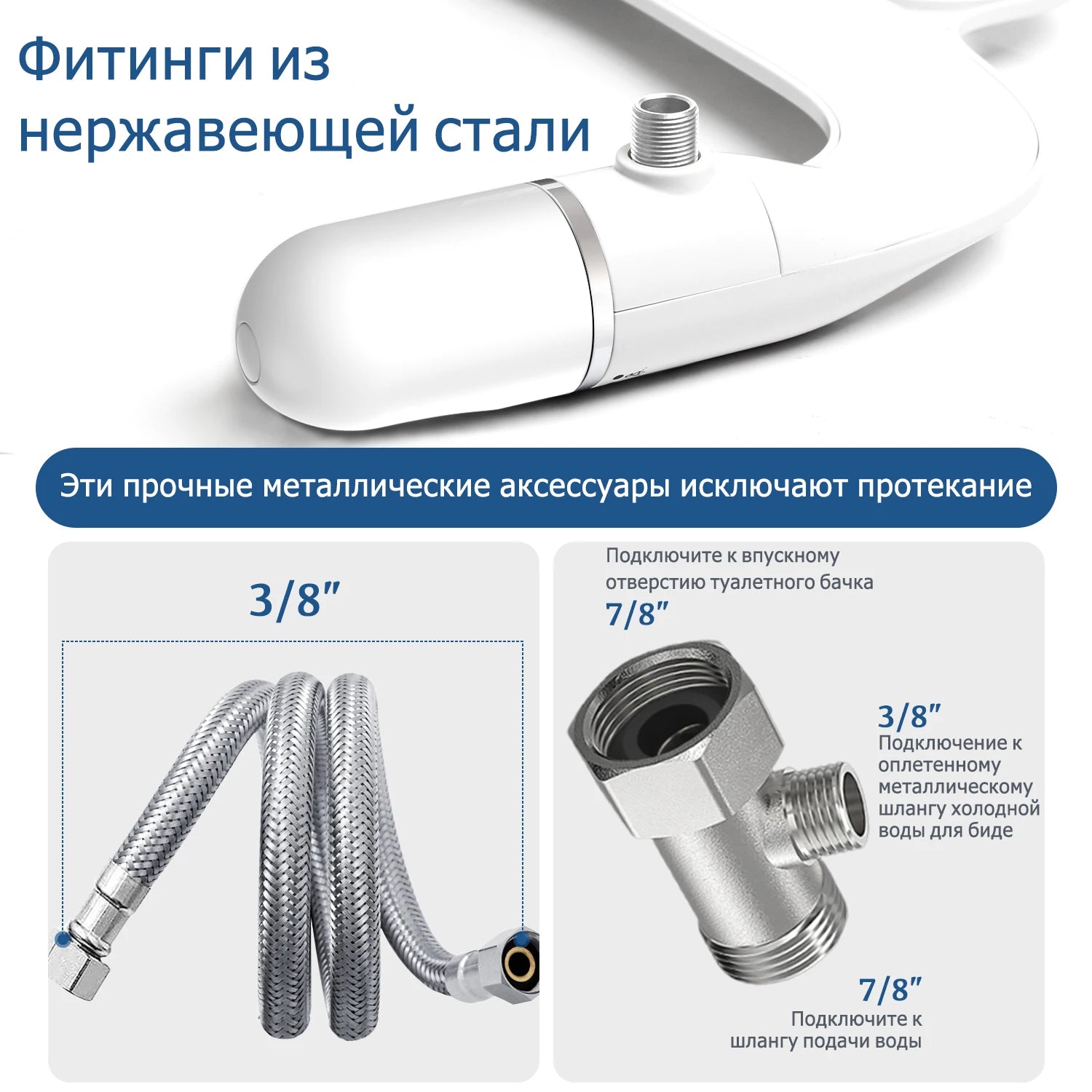 Фитинги из нержавеющей стали

Эти прочные металлические аксессуары исключают протекание

3/8"

Подключите к впускному отверстию туалетного бачка

7/8"

3/8"
Подключение к оплетенному металлическому шлангу холодной воды для биде

7/8"
Подключите к шлангу подачи воды