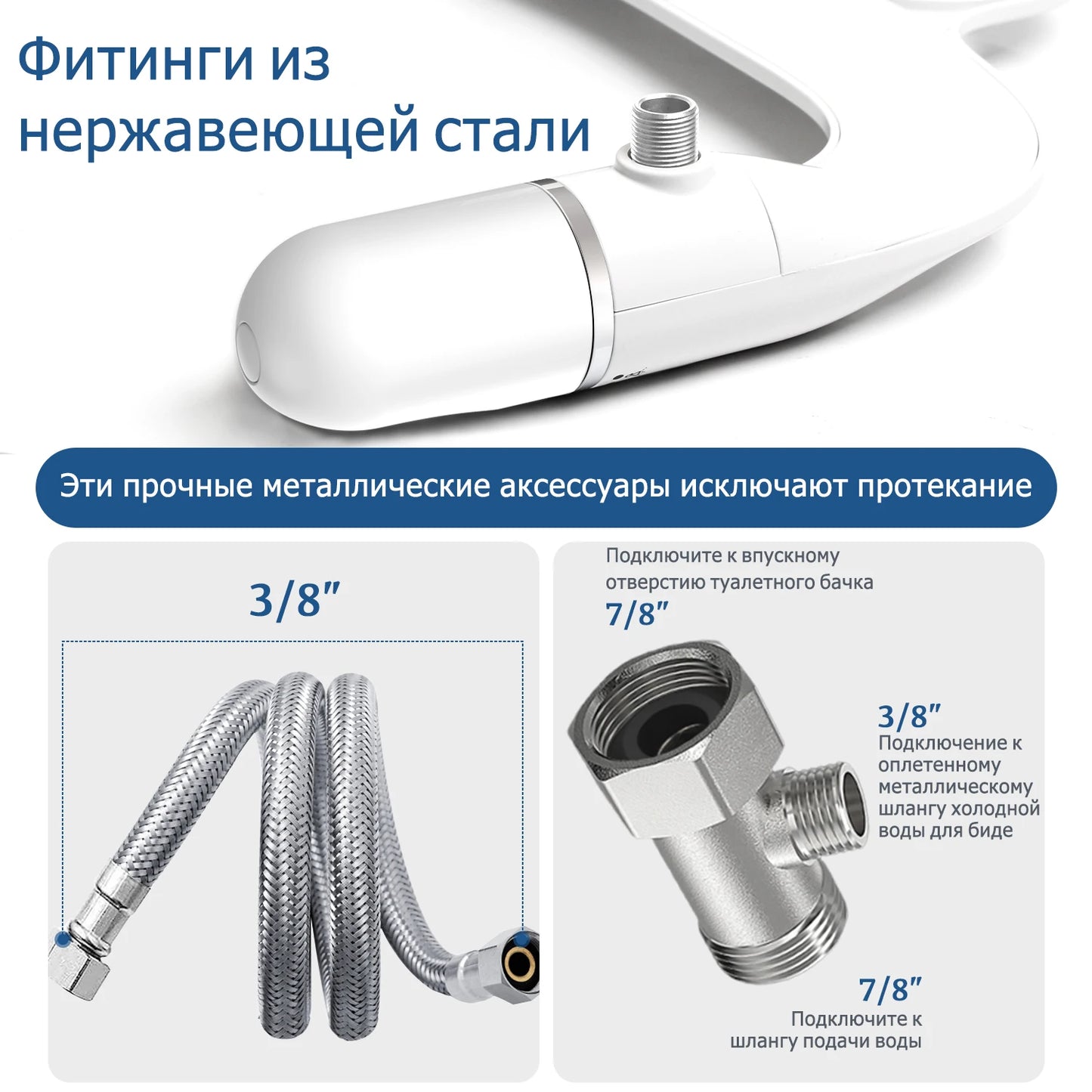 Фитинги из нержавеющей стали

Эти прочные металлические аксессуары исключают протекание

3/8"

Подключите к впускному отверстию туалетного бачка

7/8"

3/8"
Подключение к оплетенному металлическому шлангу холодной воды для биде

7/8"
Подключите к шлангу подачи воды