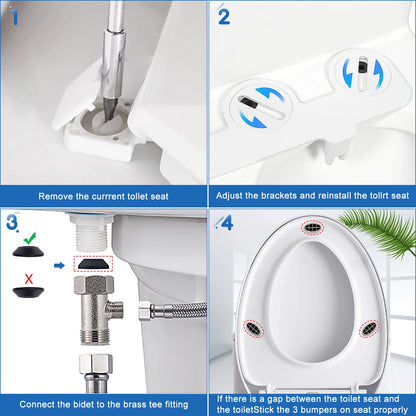 1

Remove the currrent tollet seat

2

Adjust the brackets and reinstall the tollrt seat

3

Connect the bidet to the brass tee fitting

4

If there is a gap between the toilet seat and the toiletStick the 3 bumpers on seat properly