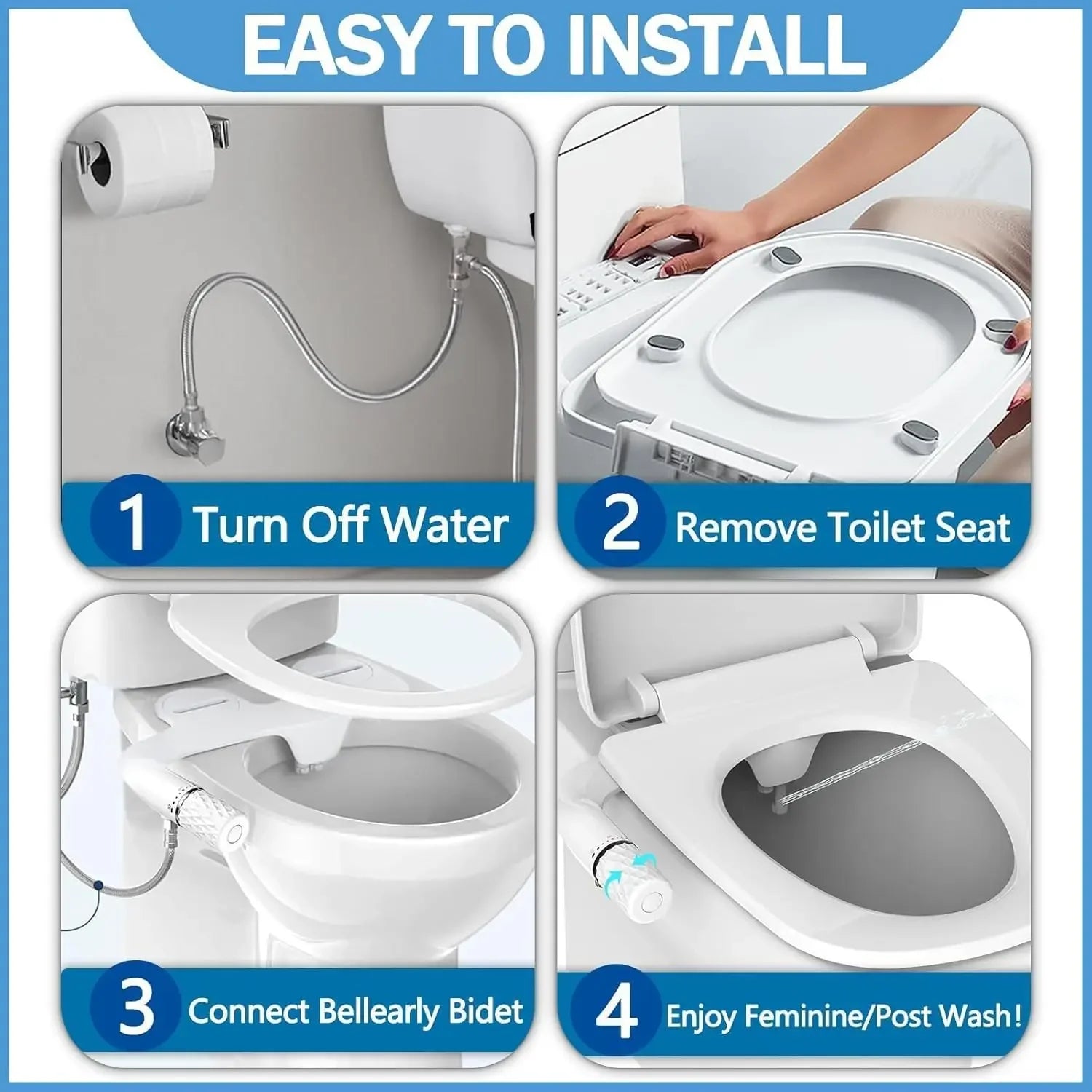 EASY TO INSTALL

1 Turn Off Water

2 Remove Toilet Seat

3 Connect Bellearly Bidet

4 Enjoy Feminine/Post Wash!