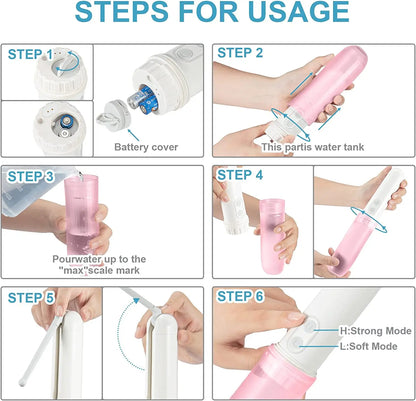 STEPS FOR USAGE

STEP 1

Battery cover

STEP 2

This partis water tank

STEP 3

Pourwater up to the "max" scale mark

STEP 4

STEP 5

STEP 6

H:Strong Mode

L:Soft Mode