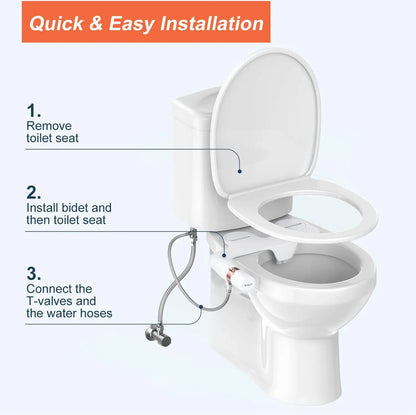 Quick & Easy Installation

1.
Remove toilet seat

2.
Install bidet and then toilet seat

3.
Connect the T-valves and the water hoses